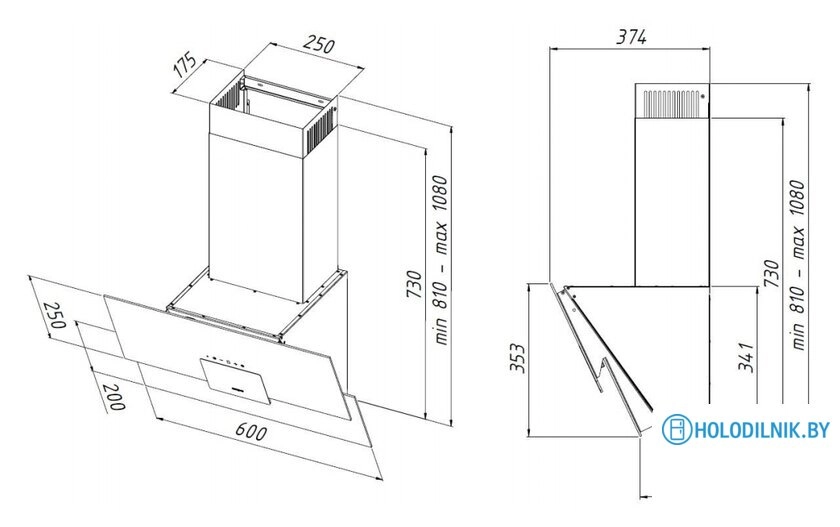 175
250
730
min 810 – max 1080
250
200
600
374
353
341
730
min 810 – max 1080
HOLODILNIK.BY