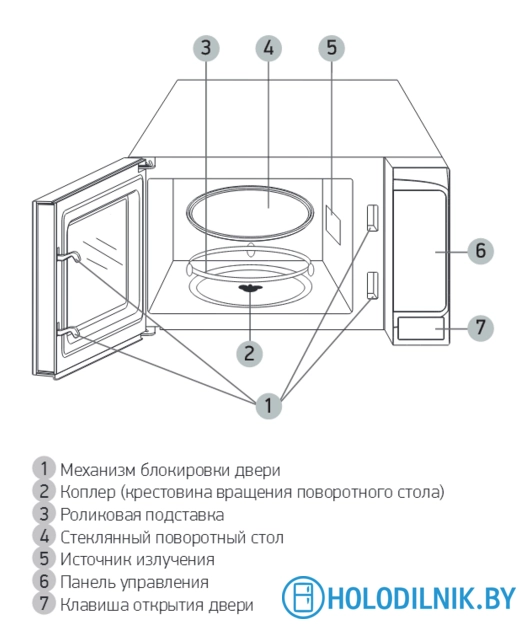 3
4
5
6
7
2
1

1 Механизм блокировки двери
2 Коплер (крестовина вращения поворотного стола)
3 Роликовая подставка
4 Стеклянный поворотный стол
5 Источник излучения
6 Панель управления
7 Клавиша открытия двери

HOLODILNIK.BY