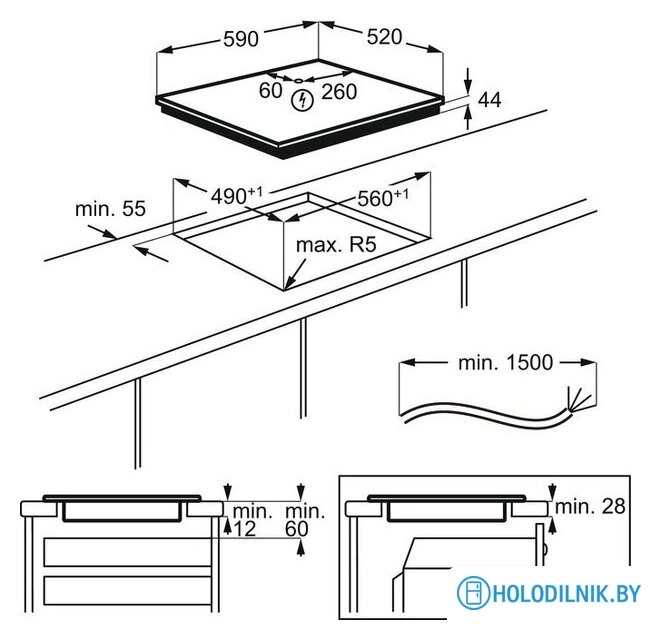 590
520
60
260
44
min. 55
$490^{+1}$
$560^{+1}$
max. R5
min. 1500
min.
12
min.
60
min. 28
HOLODILNIK.BY