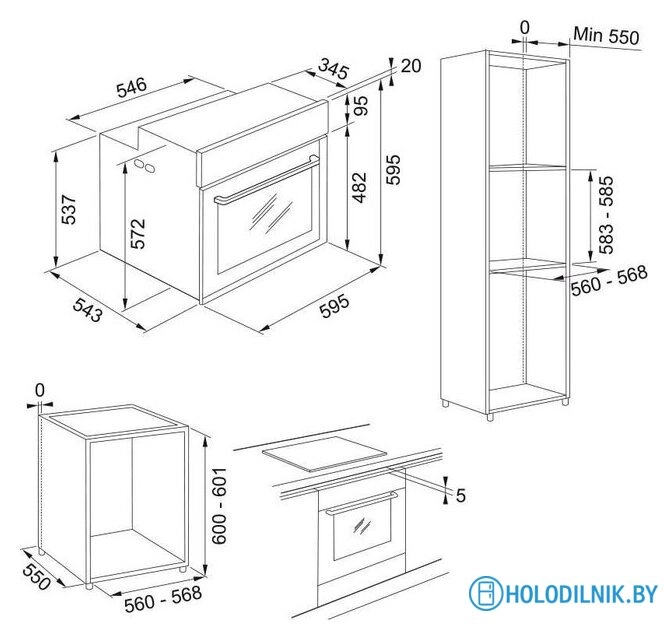 546
345
20
95
482
595
537
572
543
595
0
Min 550
583 - 585
560 - 568
0
600 - 601
550
560 - 568
5
HOLODILNIK.BY