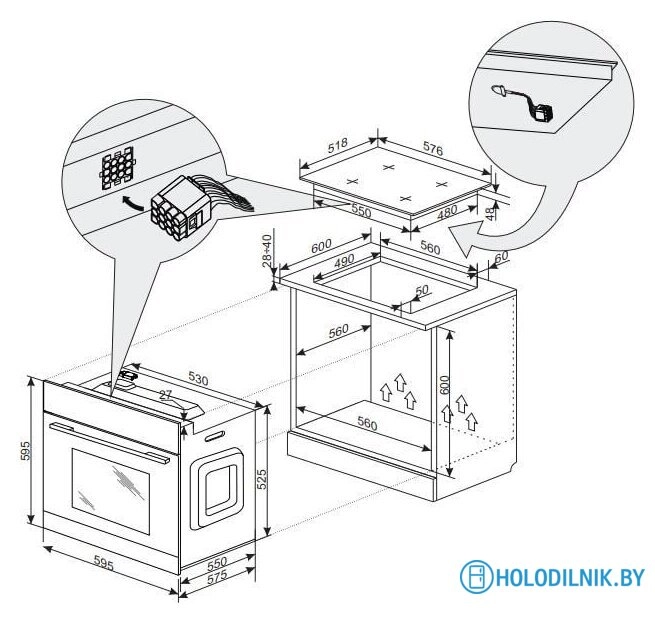 518
576
550
480
48
28÷40
600
560
60
490
50
560
600
560
530
27
595
525
595
550
575
HOLODILNIK.BY