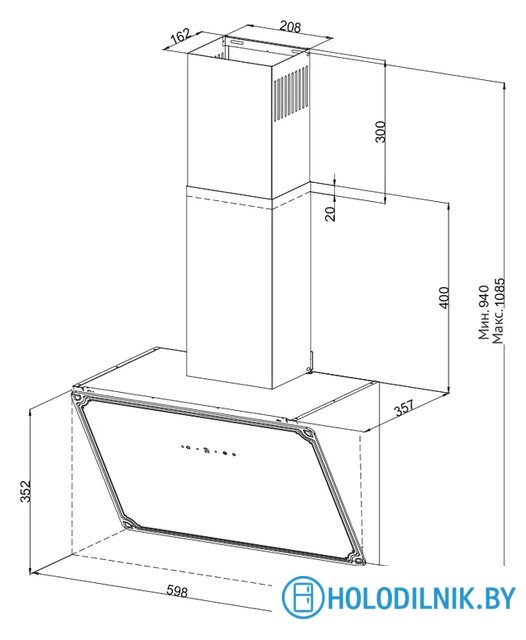 162
208
300
20
400
Мин. 940
Макс. 1085
357
352
598
HOLODILNIK.BY