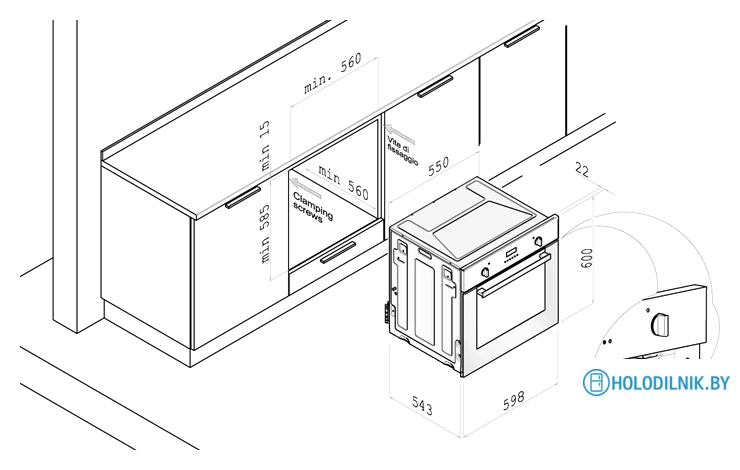 min. 560
min 15
Vite di fissaggio
min 560
550
22
Clamping screws
min 585
600
543
598
HOLODILNIK.BY