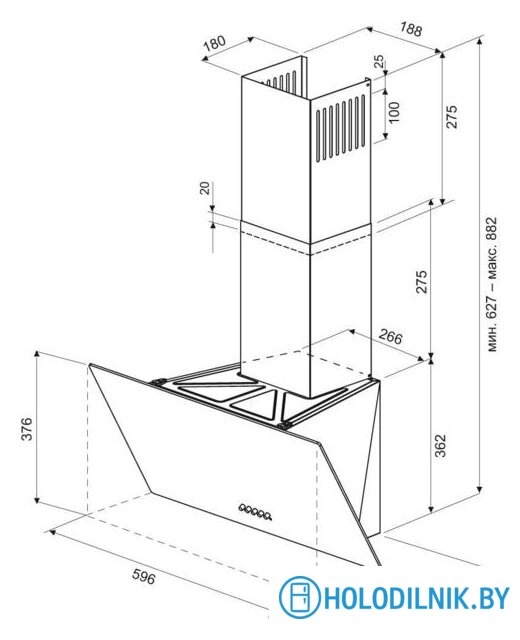 180
188
25
100
275
20
275
мин. 627 – макс. 882
266
376
362
596
HOLODILNIK.BY