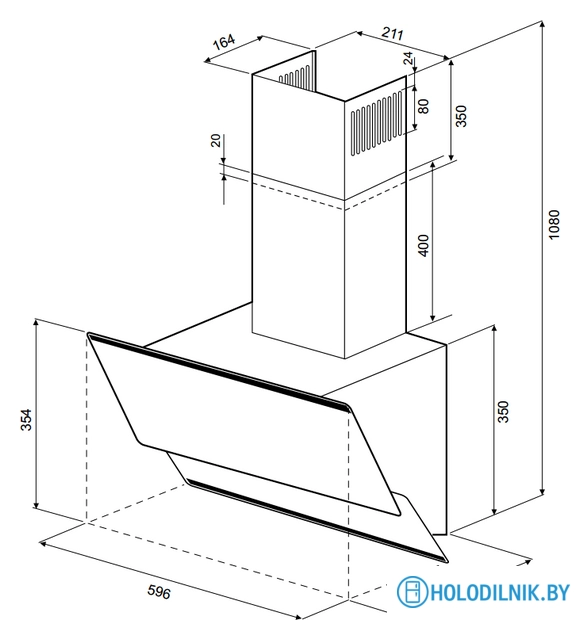 164
211
24
80
350
20
400
1080
354
350
596
HOLODILNIK.BY