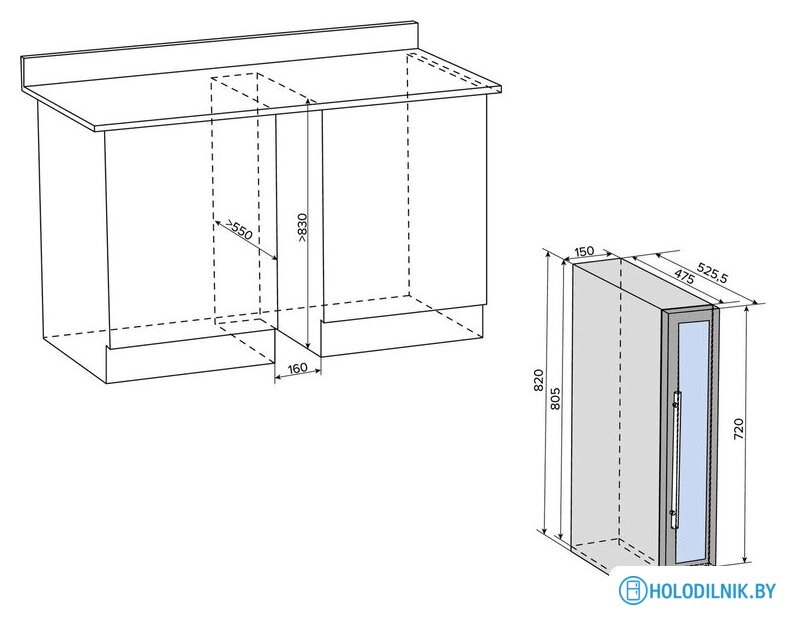 >550
>830
160
150
475
525,5
820
805
720
HOLODILNIK.BY