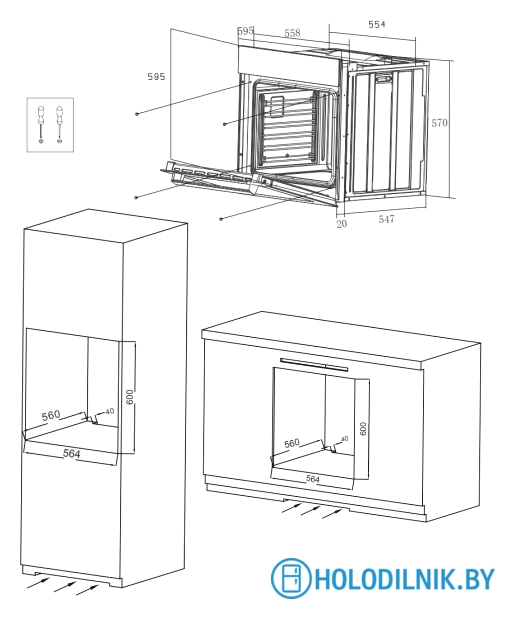 595
558
554
595
570
20
547
600
560
40
564
600
560
40
564
HOLODILNIK.BY