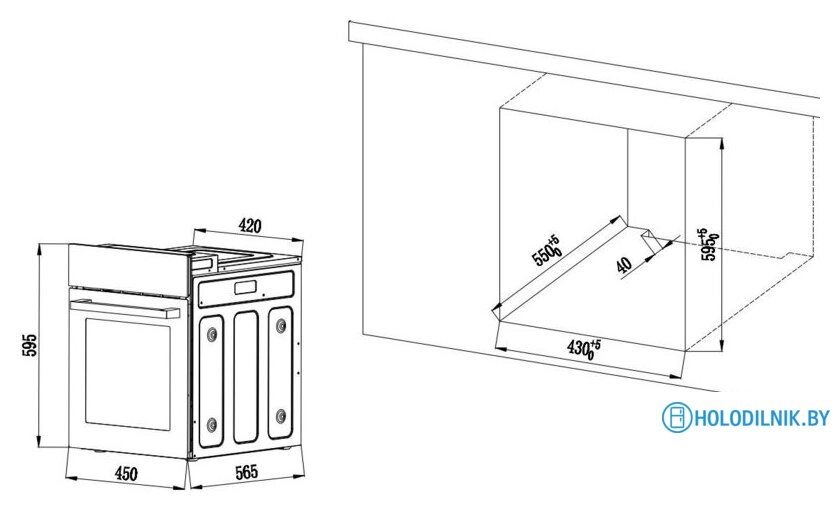 420

595

450

565

$550^{+5}_{0}$

40

$595^{+5}_{0}$

$430^{+5}_{0}$

HOLODILNIK.BY