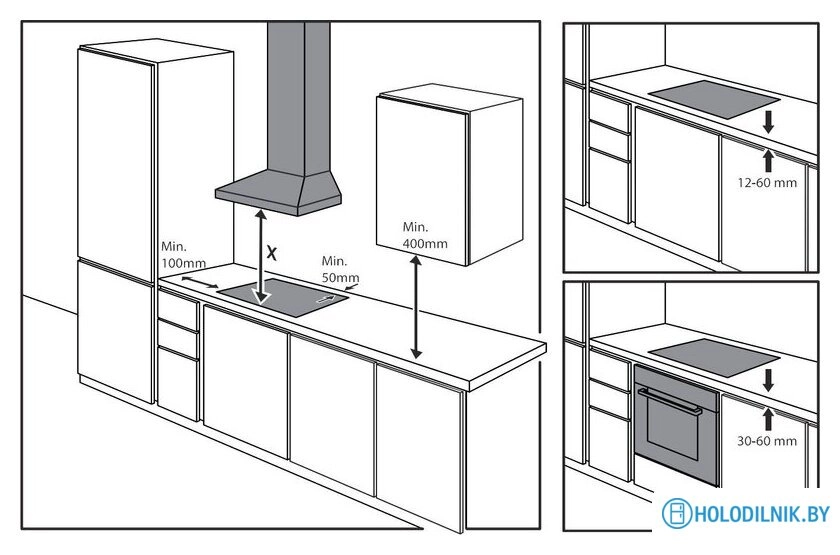 Min. 100mm

X

Min. 50mm

Min. 400mm

12-60 mm

30-60 mm

HOLODILNIK.BY